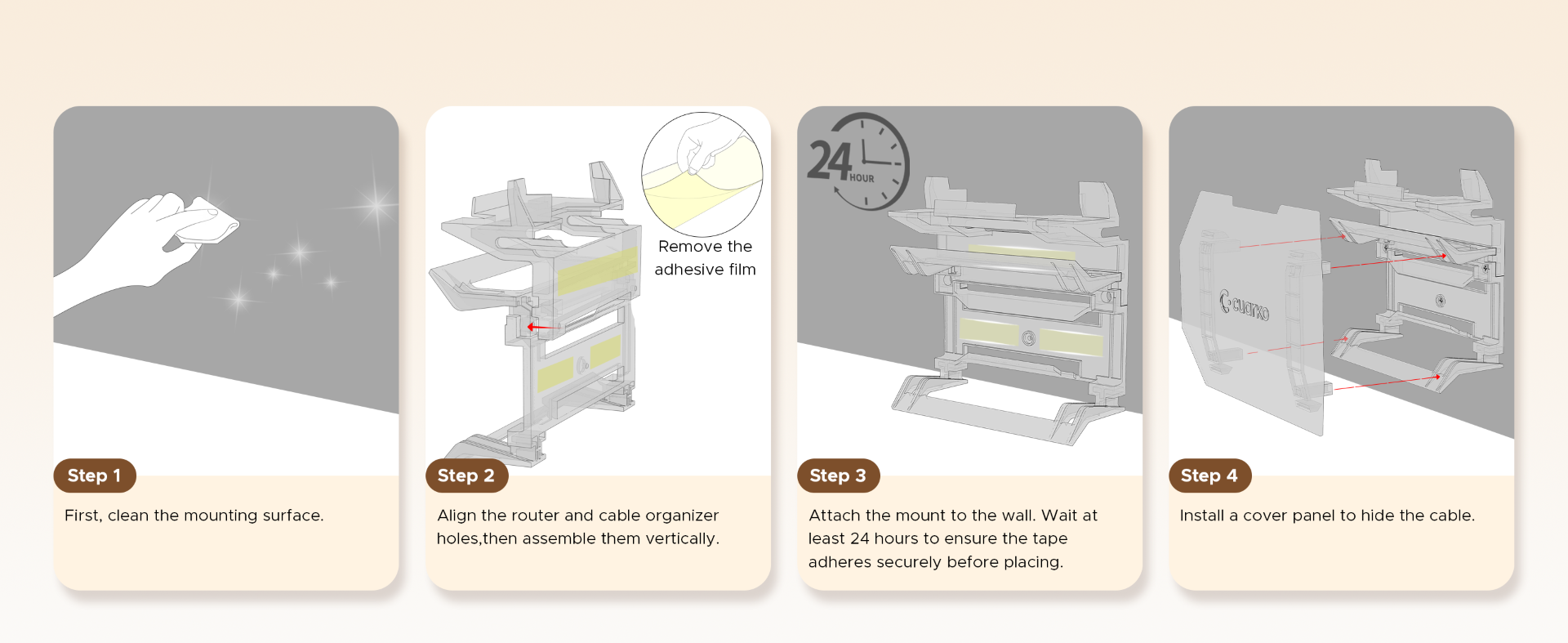 Step 1
First, clean the mounting surface.

Remove the adhesive film

Step 2
Align the router and cable organizer holes,then assemble them vertically.

24 HOUR

Step 3
Attach the mount to the wall. Wait at least 24 hours to ensure the tape adheres securely before placing.

cuarko

Step 4
Install a cover panel to hide the cable.