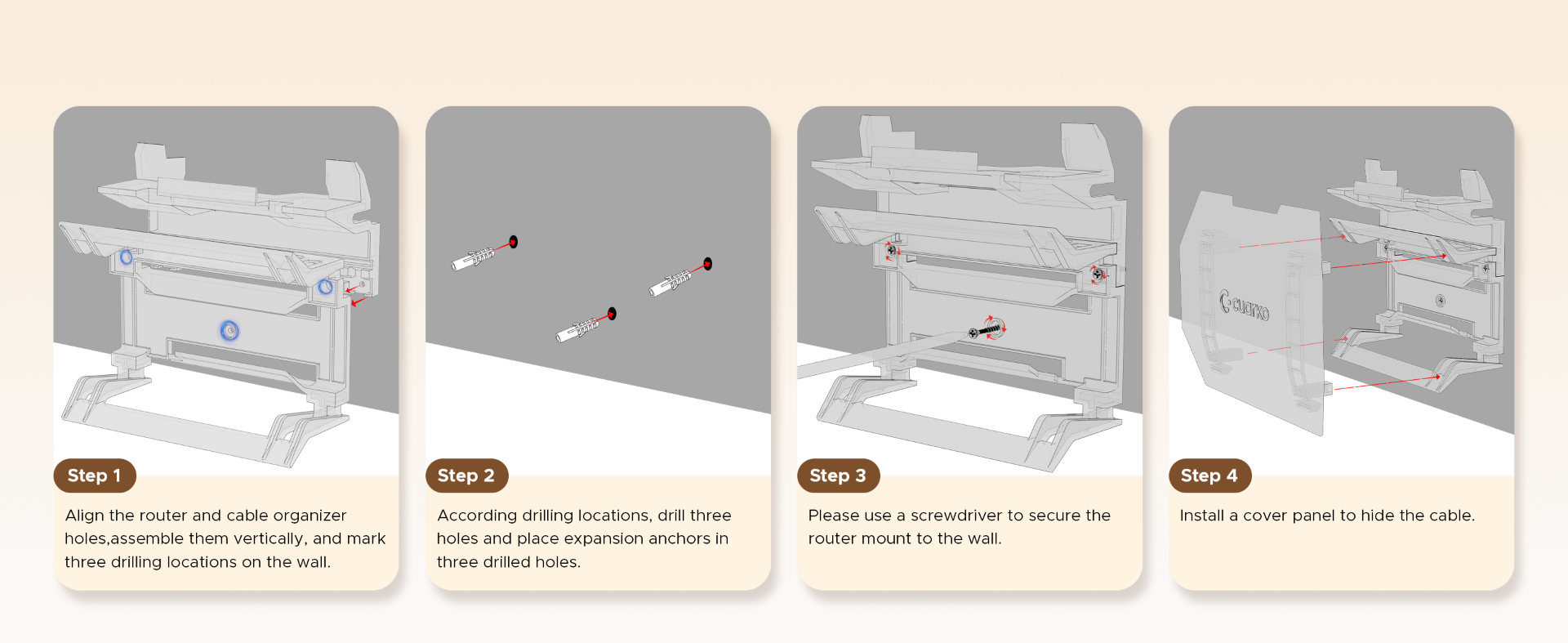 Step 1

Align the router and cable organizer holes,assemble them vertically, and mark three drilling locations on the wall.

Step 2

According drilling locations, drill three holes and place expansion anchors in three drilled holes.

Step 3

Please use a screwdriver to secure the router mount to the wall.

cuarko

Step 4

Install a cover panel to hide the cable.